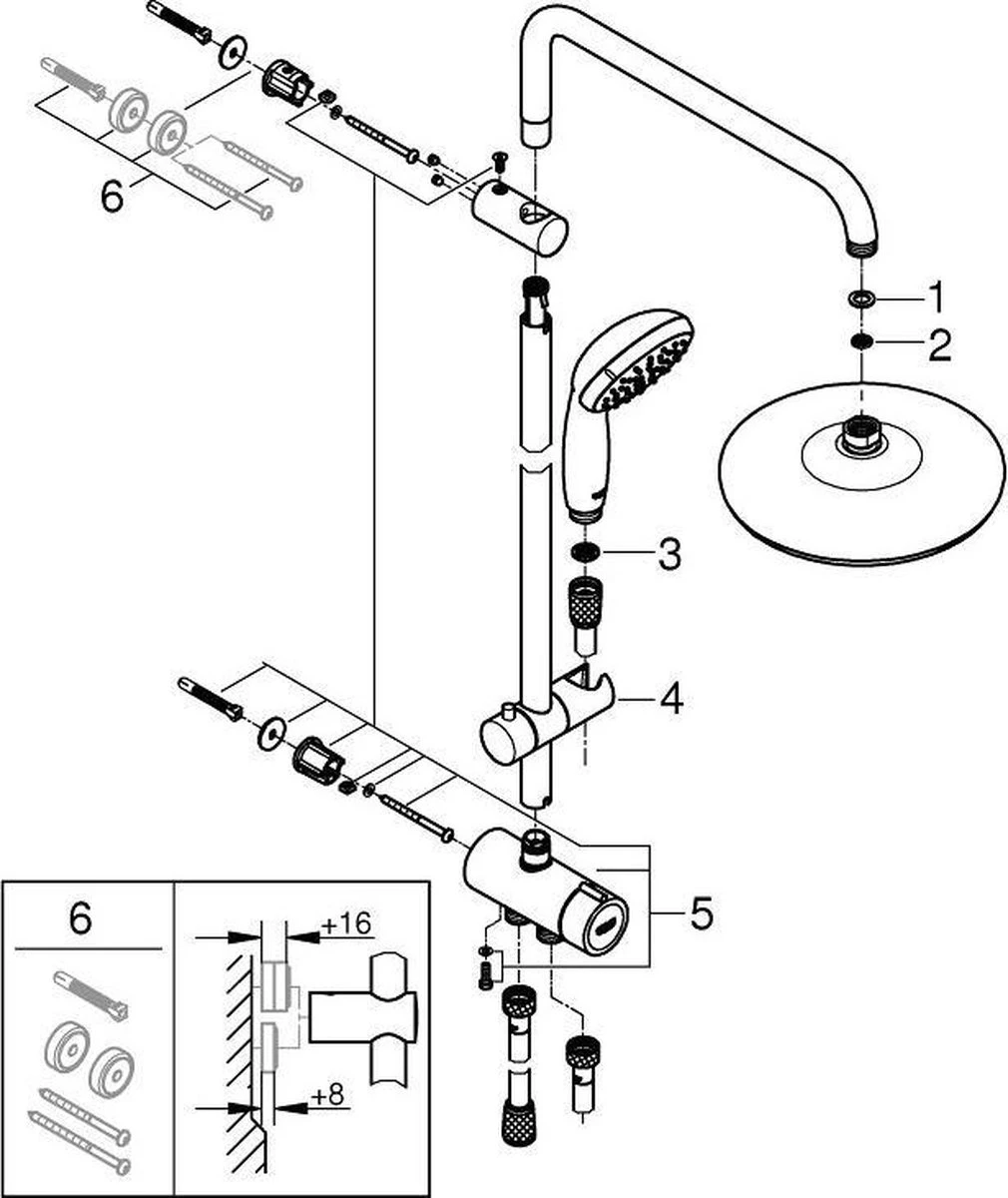 6
1
2
3
4
5
6
+16
+8