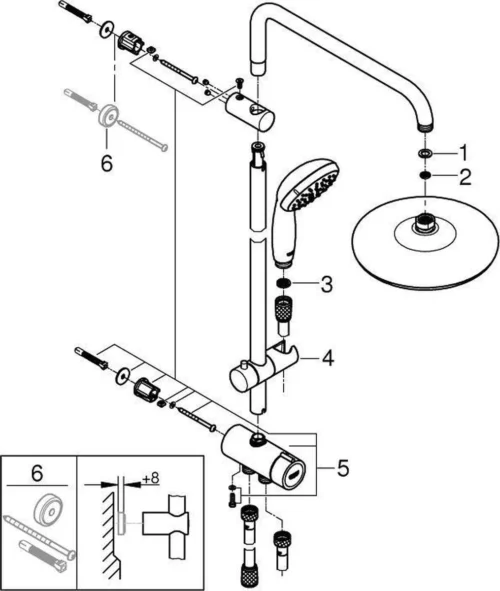 6

1

2

3

4

5

6

+8