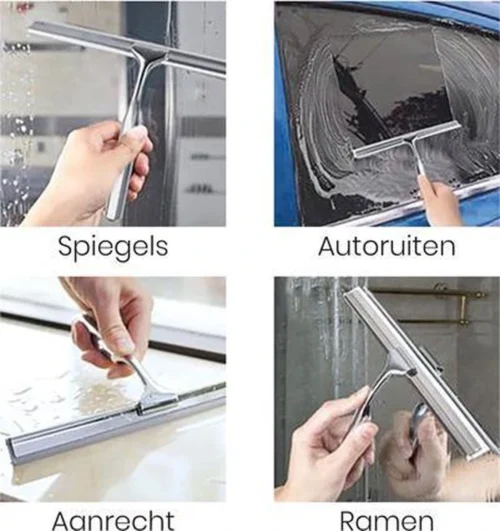 Spiegels

Autoruiten

Aanrecht

Ramen