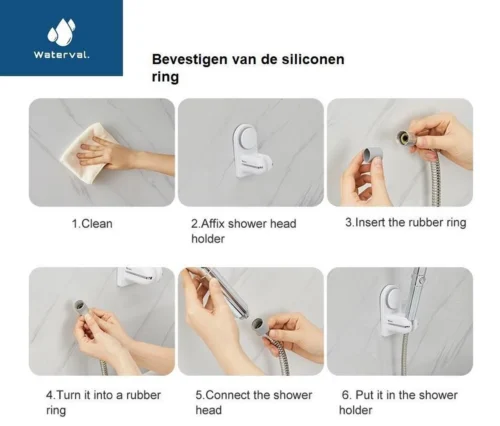 Waterval.

Bevestigen van de siliconen ring

1.Clean

2.Affix shower head holder

3.Insert the rubber ring

4.Turn it into a rubber ring

5.Connect the shower head

6. Put it in the shower holder