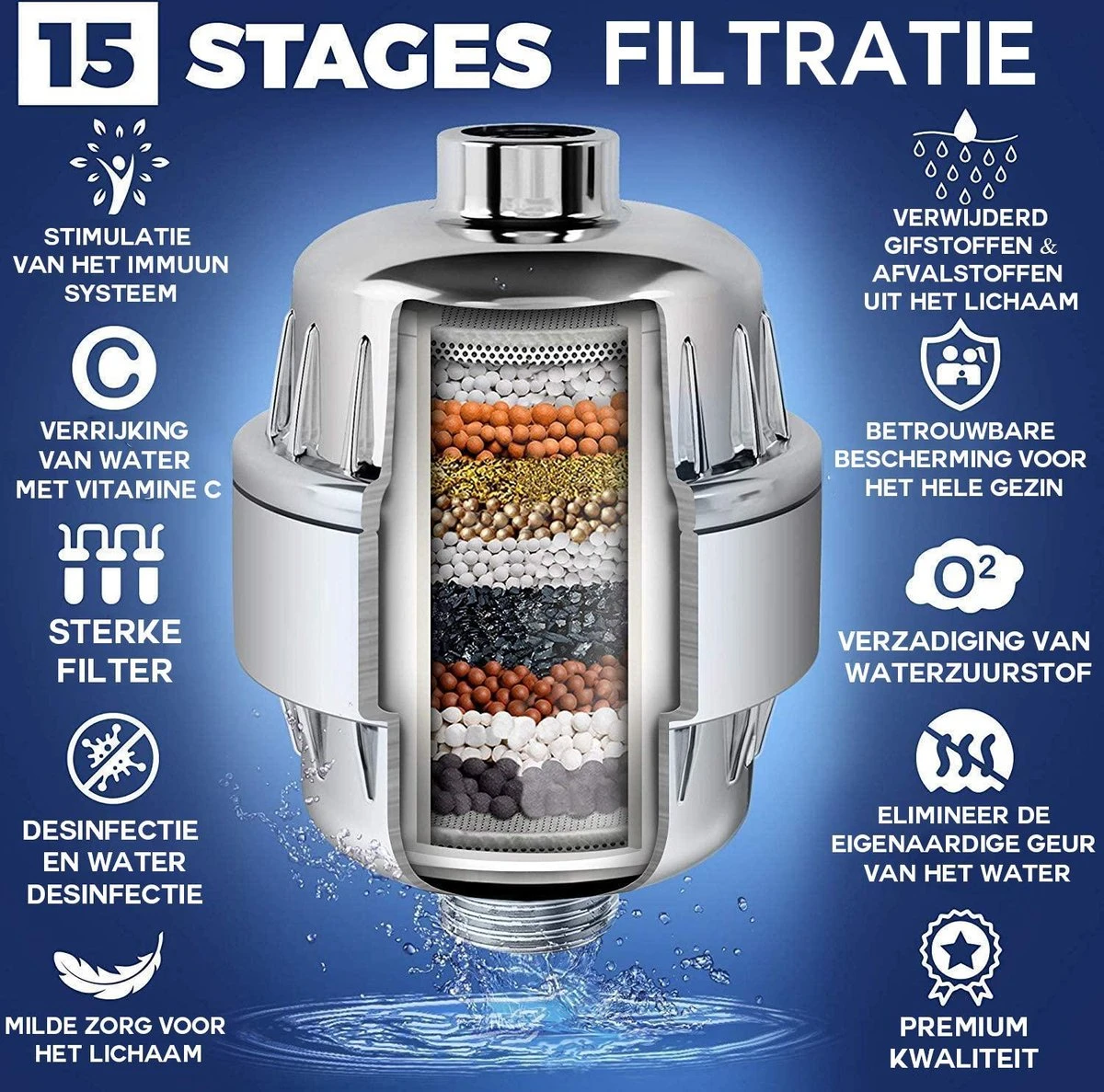 15 STAGES FILTRATIE

STIMULATIE VAN HET IMMUUN SYSTEEM

C

VERRIJKING VAN WATER MET VITAMINE C

STERKE FILTER

DESINFECTIE EN WATER DESINFECTIE

MILDE ZORG VOOR HET LICHAAM

VERWIJDERD GIFSTOFFEN & AFVALSTOFFEN UIT HET LICHAAM

BETROUWBARE BESCHERMING VOOR HET HELE GEZIN

$O^2$

VERZADIGING VAN WATERZUURSTOF

ELIMINEER DE EIGENAARDIGE GEUR VAN HET WATER

PREMIUM KWALITEIT