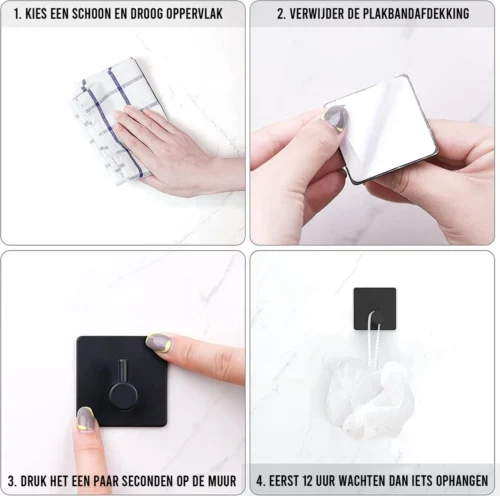 1. KIES EEN SCHOON EN DROOG OPPERVLAK

2. VERWIJDER DE PLAKBANDAFDEKKING

3. DRUK HET EEN PAAR SECONDEN OP DE MUUR

4. EERST 12 UUR WACHTEN DAN IETS OPHANGEN