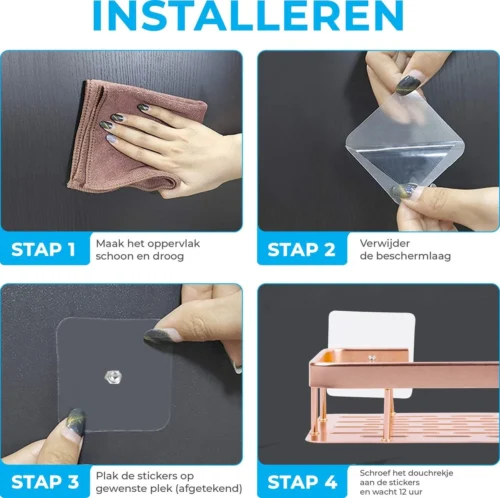 INSTALLEREN

STAP 1
Maak het oppervlak schoon en droog

STAP 2
Verwijder de beschermlaag

STAP 3
Plak de stickers op gewenste plek (afgetekend)

STAP 4
Schroef het douchrekje aan de stickers en wacht 12 uur