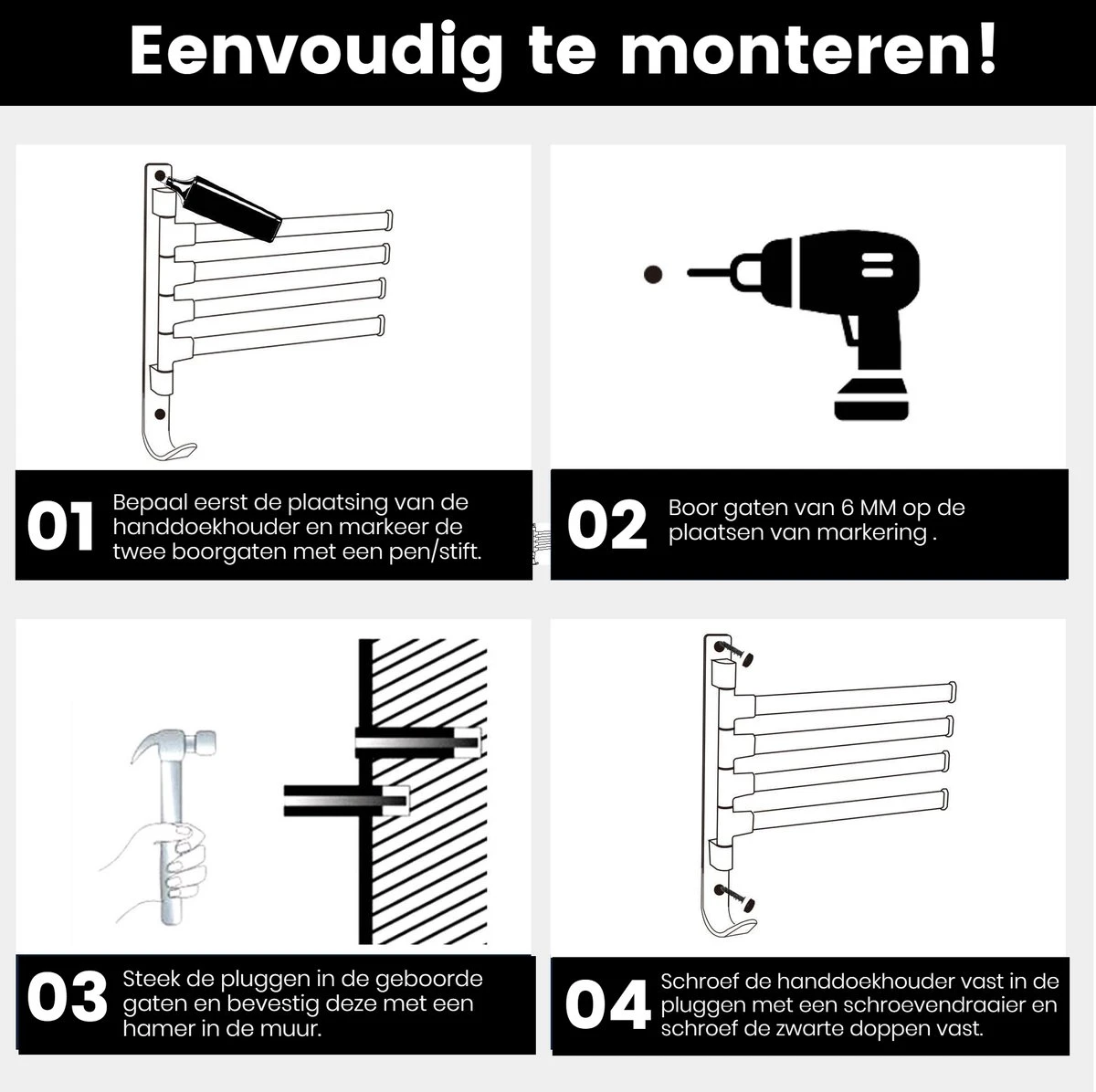 Eenvoudig te monteren!

01 Bepaal eerst de plaatsing van de handdoekhouder en markeer de twee boorgaten met een pen/stift.

02 Boor gaten van 6 MM op de plaatsen van markering .

03 Steek de pluggen in de geboorde gaten en bevestig deze met een hamer in de muur.

04 Schroef de handdoekhouder vast in de pluggen met een schroevendraaier en schroef de zwarte doppen vast.