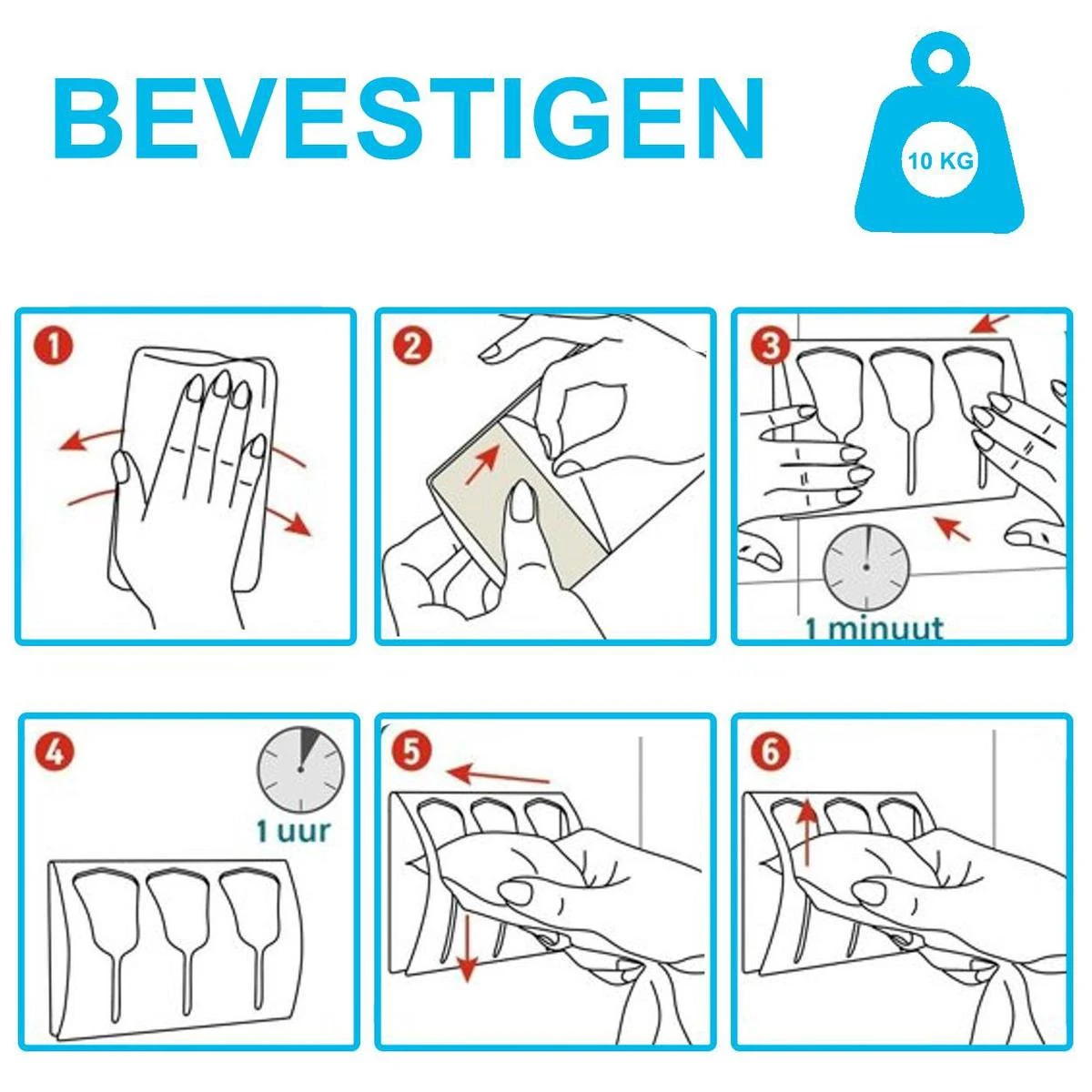 BEVESTIGEN

10 KG

1

2

3

1 minuut

4

1 uur

5

6