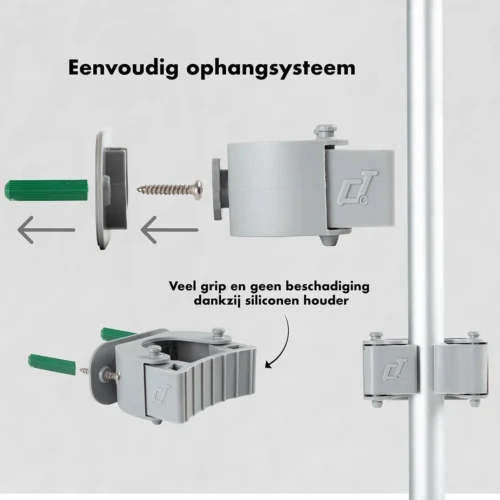 Eenvoudig ophangsysteem

Veel grip en geen beschadiging dankzij siliconen houder