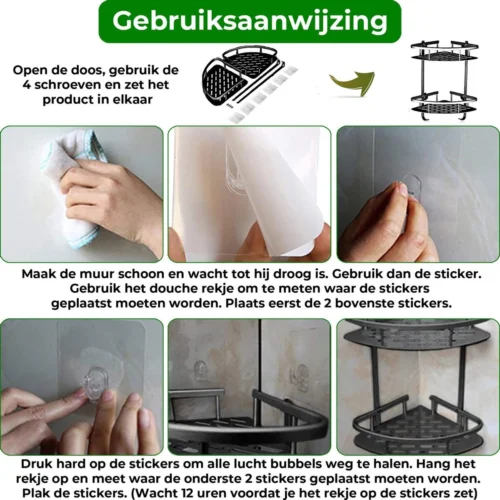 Gebruiksaanwijzing

Open de doos, gebruik de 4 schroeven en zet het product in elkaar

Maak de muur schoon en wacht tot hij droog is. Gebruik dan de sticker. Gebruik het douche rekje om te meten waar de stickers geplaatst moeten worden. Plaats eerst de 2 bovenste stickers.

Druk hard op de stickers om alle lucht bubbels weg te halen. Hang het rekje op en meet waar de onderste 2 stickers geplaatst moeten worden. Plak de stickers. (Wacht 12 uren voordat je het rekje op de stickers zet)