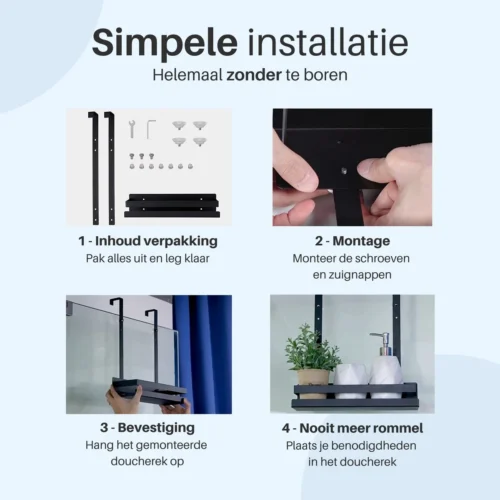 Simpele installatie
Helemaal zonder te boren

1 - Inhoud verpakking
Pak alles uit en leg klaar

2 - Montage
Monteer de schroeven en zuignappen

3 - Bevestiging
Hang het gemonteerde doucherek op

4 - Nooit meer rommel
Plaats je benodigdheden in het doucherek