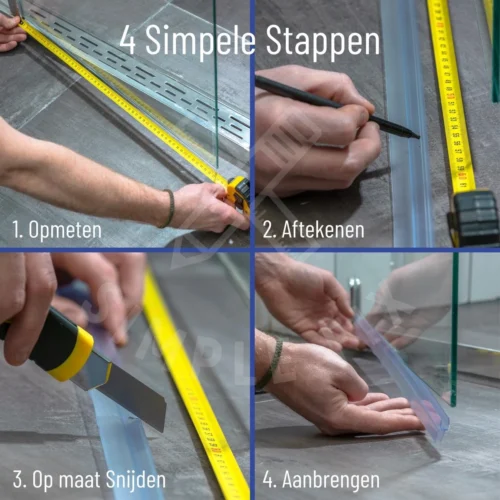 4 Simpele Stappen

1. Opmeten

2. Aftekenen

3. Op maat Snijden

4. Aanbrengen