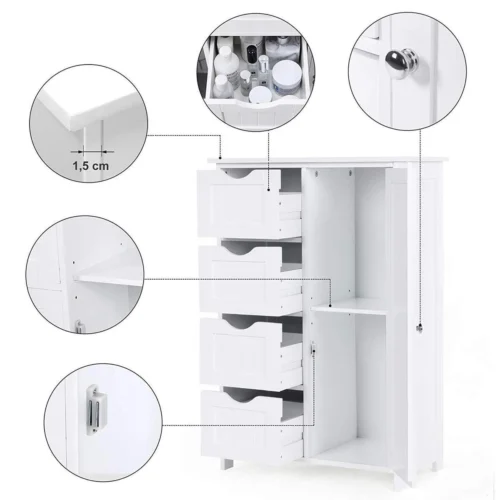 1,5 cm