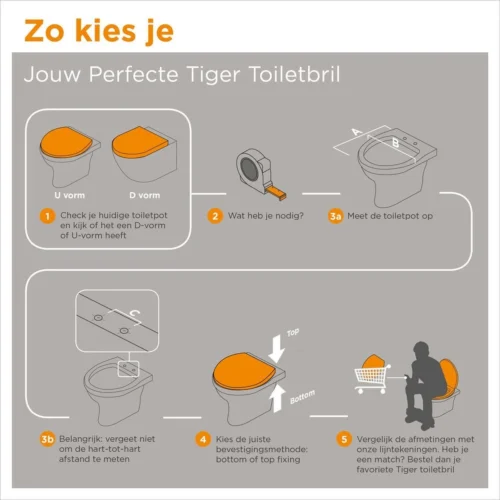 Zo kies je

Jouw Perfecte Tiger Toiletbril

U vorm

D vorm

1 Check je huidige toiletpot en kijk of het een D-vorm of U-vorm heeft

2 Wat heb je nodig?

A

B

3a Meet de toiletpot op

C

3b Belangrijk: vergeet niet om de hart-tot-hart afstand te meten

Top

Bottom

4 Kies de juiste bevestigingsmethode: bottom of top fixing

5 Vergelijk de afmetingen met onze lijntekeningen. Heb je een match? Bestel dan je favoriete Tiger toiletbril