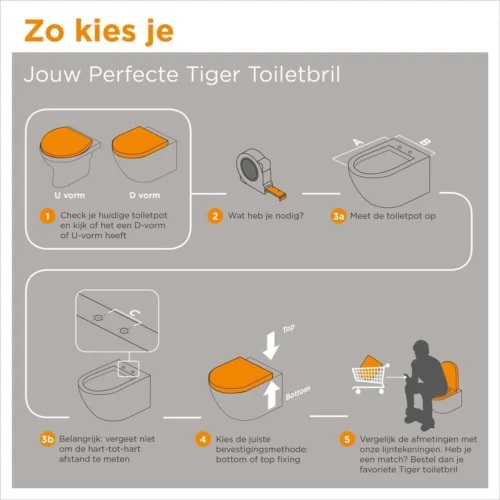 Zo kies je

Jouw Perfecte Tiger Toiletbril

U vorm

D vorm

1 Check je huidige toiletpot en kijk of het een D-vorm of U-vorm heeft

2 Wat heb je nodig?

A

B

3a Meet de toiletpot op

C

3b Belangrijk: vergeet niet om de hart-tot-hart afstand te meten

Top

Bottom

4 Kies de juiste bevestigingsmethode: bottom of top fixing

5 Vergelijk de afmetingen met onze lijntekeningen. Heb je een match? Bestel dan je favoriete Tiger toiletbril