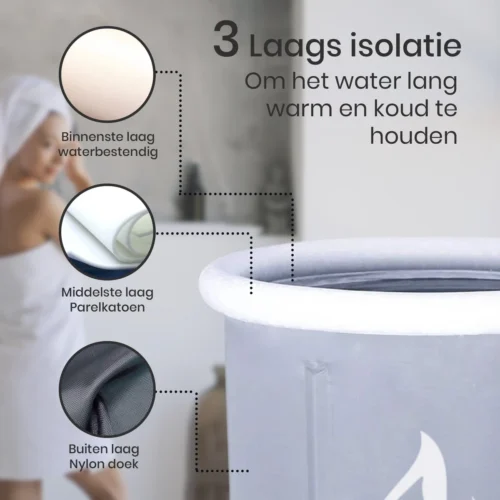 3 Laags isolatie
Om het water lang warm en koud te houden

Binnenste laag
waterbestendig

Middelste laag
Parelkatoen

Buiten laag
Nylon doek