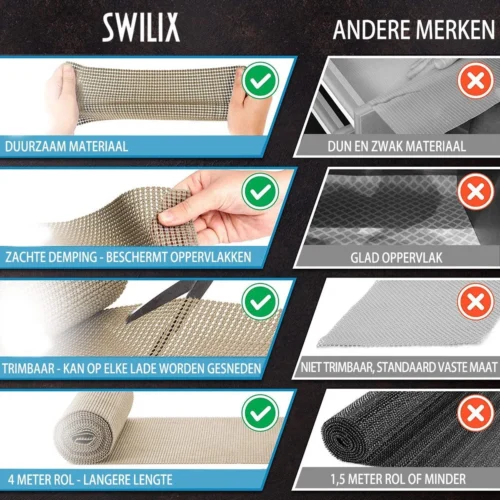 SWILIX

DUURZAAM MATERIAAL

ZACHTE DEMPING - BESCHERMT OPPERVLAKKEN

TRIMBAAR - KAN OP ELKE LADE WORDEN GESNEDEN

4 METER ROL - LANGERE LENGTE

ANDERE MERKEN

DUN EN ZWAK MATERIAAL

GLAD OPPERVLAK

NIET TRIMBAAR, STANDAARD VASTE MAAT

1,5 METER ROL OF MINDER