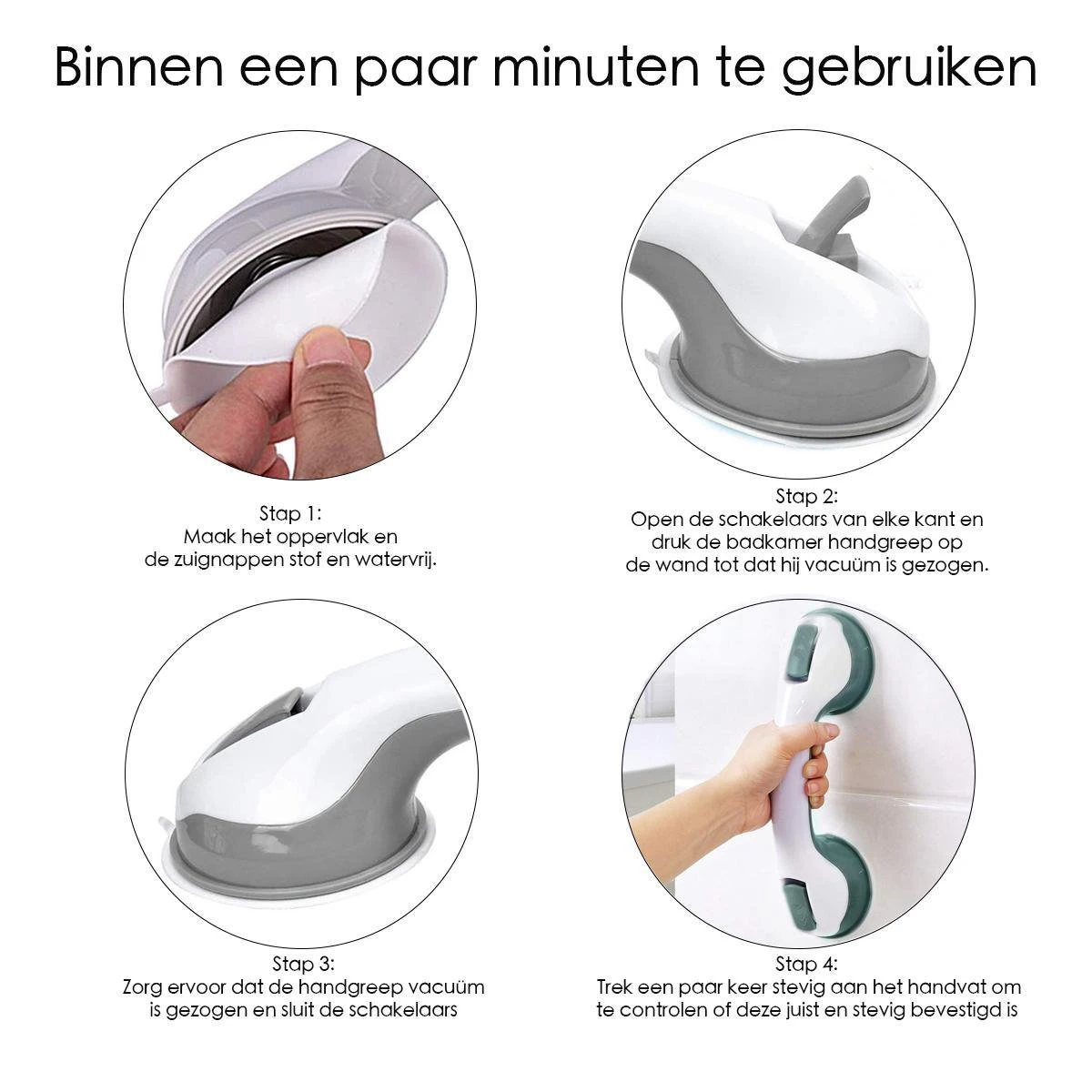 Binnen een paar minuten te gebruiken

Stap 1:
Maak het oppervlak en de zuignappen stof en watervrij.

Stap 2:
Open de schakelaars van elke kant en druk de badkamer handgreep op de wand tot dat hij vacuüm is gezogen.

Stap 3:
Zorg ervoor dat de handgreep vacuüm is gezogen en sluit de schakelaars

Stap 4:
Trek een paar keer stevig aan het handvat om te controlen of deze juist en stevig bevestigd is