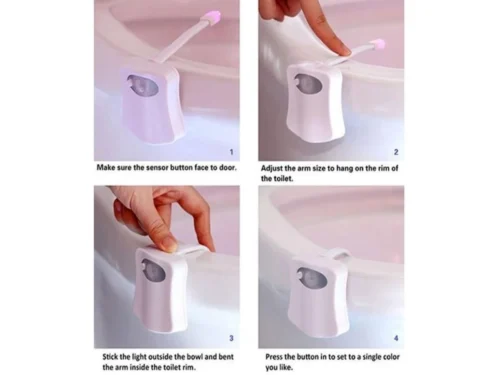 1

Make sure the sensor button face to door.

2

Adjust the arm size to hang on the rim of the toilet.

3

Stick the light outside the bowl and bent the arm inside the toilet rim.

4

Press the button in to set to a single color you like.