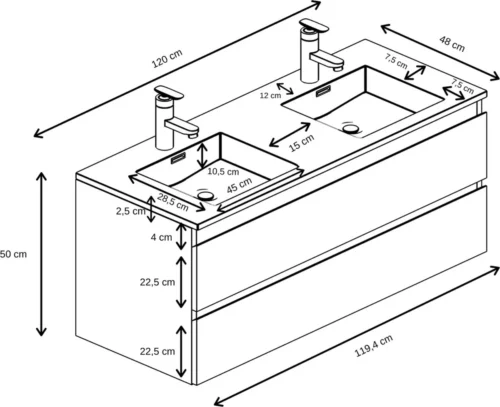 120 cm
48 cm
7,5 cm
7,5 cm
12 cm
15 cm
10,5 cm
45 cm
28,5 cm
2,5 cm
4 cm
50 cm
22,5 cm
22,5 cm
119,4 cm