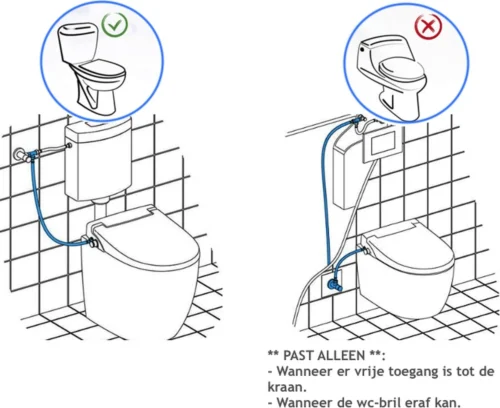 ** PAST ALLEEN **:
- Wanneer er vrije toegang is tot de kraan.
- Wanneer de wc-bril eraf kan.