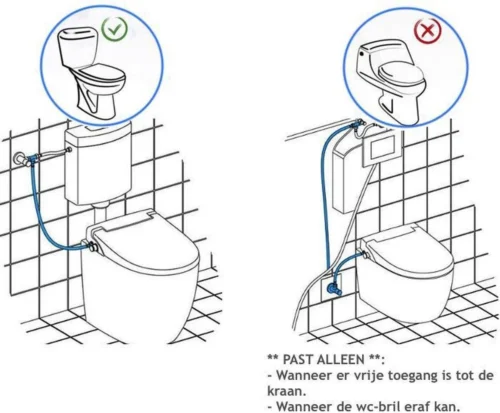 ** PAST ALLEEN **:
- Wanneer er vrije toegang is tot de kraan.
- Wanneer de wc-bril eraf kan.