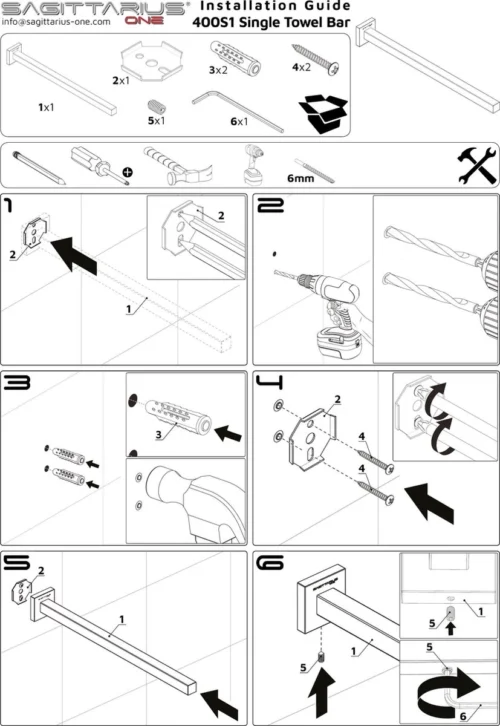 SAGITTARIUS® ONE
info@sagittarius-one.com

Installation Guide
400S1 Single Towel Bar

1x1
2x1
3x2
4x2
5x1
6x1

6mm

1
2
2
1

2

3
3

4
2
4
4

5
2
1

6
1
5
1
5
5
6