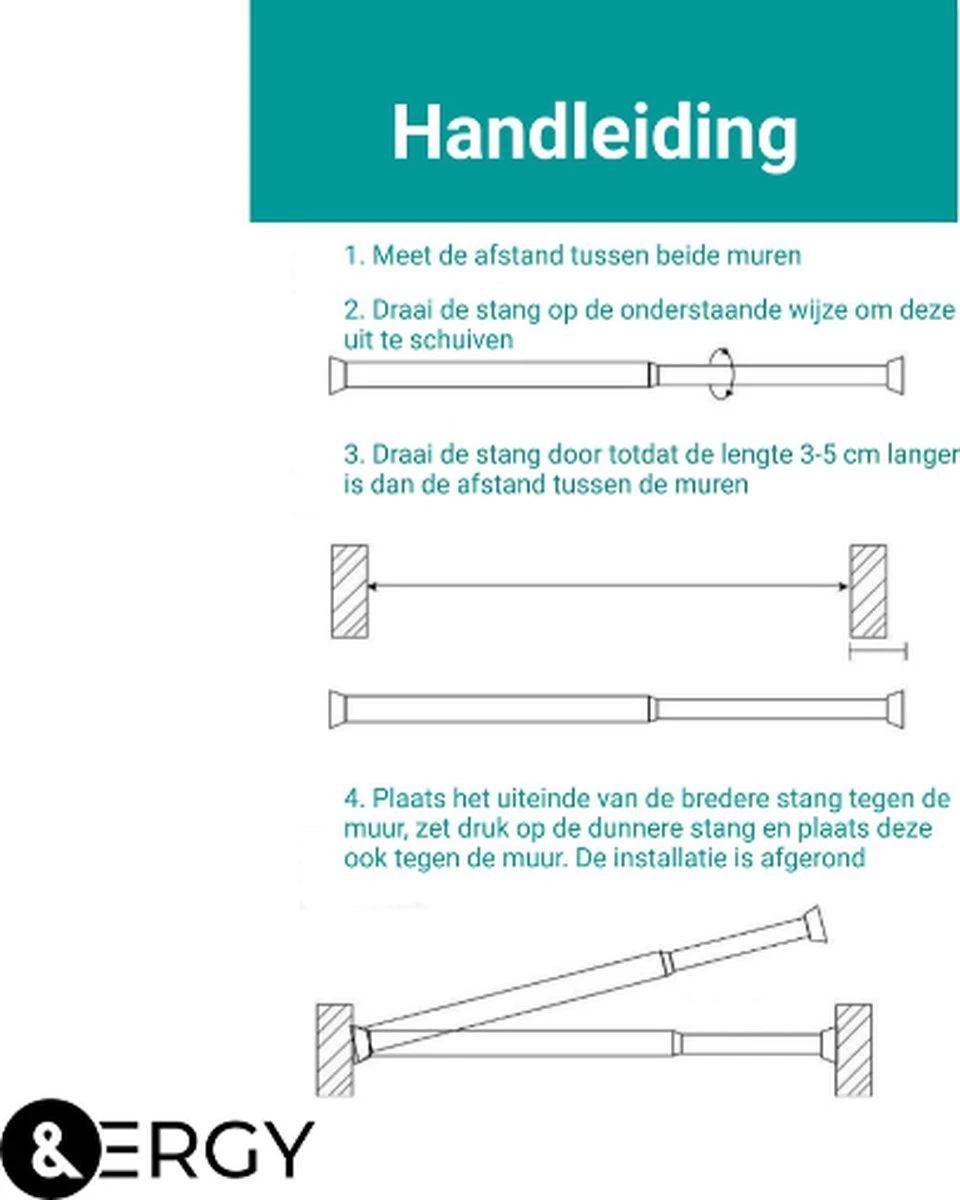 Handleiding

1. Meet de afstand tussen beide muren

2. Draai de stang op de onderstaande wijze om deze uit te schuiven

3. Draai de stang door totdat de lengte 3-5 cm langer is dan de afstand tussen de muren

4. Plaats het uiteinde van de bredere stang tegen de muur, zet druk op de dunnere stang en plaats deze ook tegen de muur. De installatie is afgerond

&ERGY