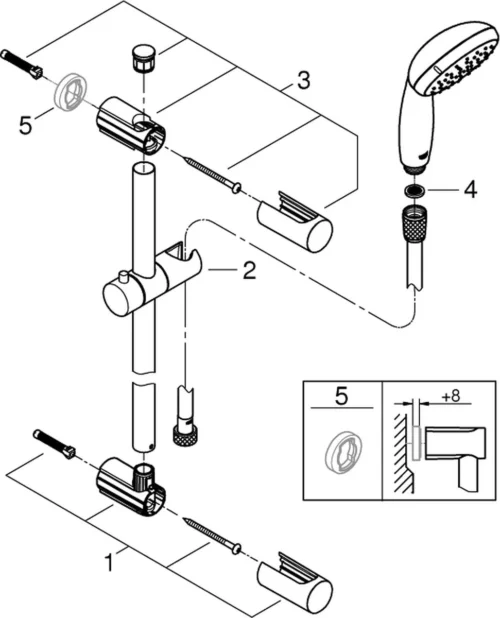 3

5

4

2

5

+8

1