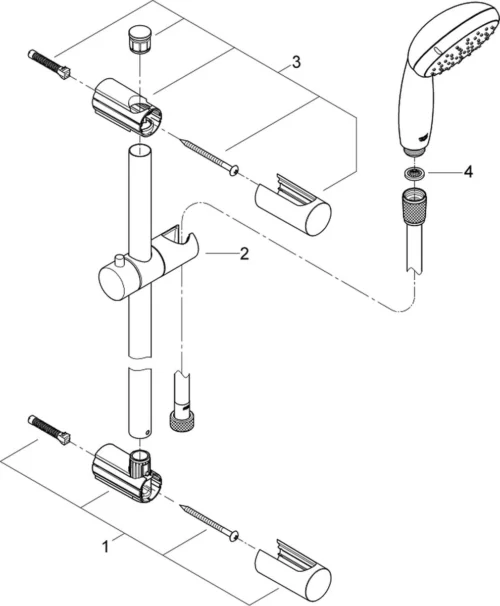 3
4
2
1